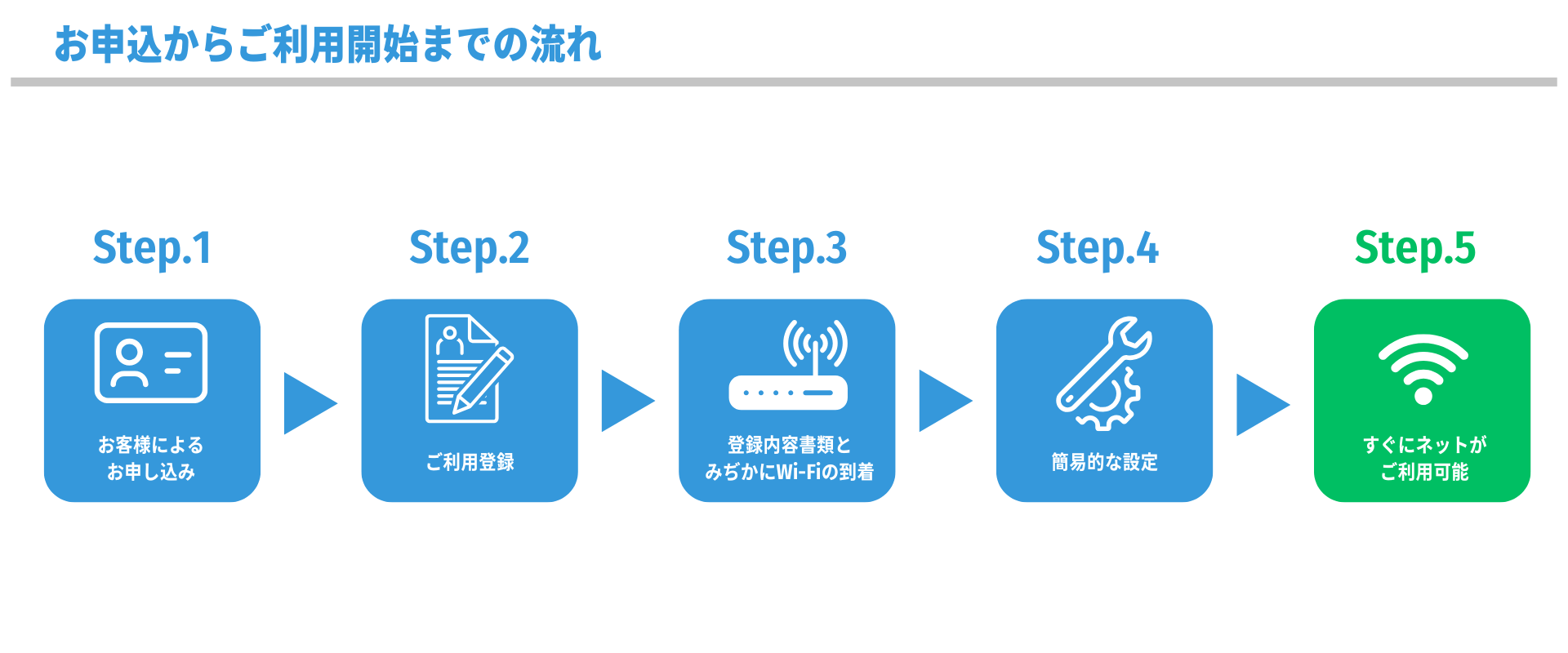 お申込からご利用開始までの流れ

Step.1

お客様による
お申し込み

Step.2

ご利用登録

Step.3

登録内容書類と
みぢかにWi-Fiの到着

Step.4

簡易的な設定

Step.5

すぐにネットが
ご利用可能